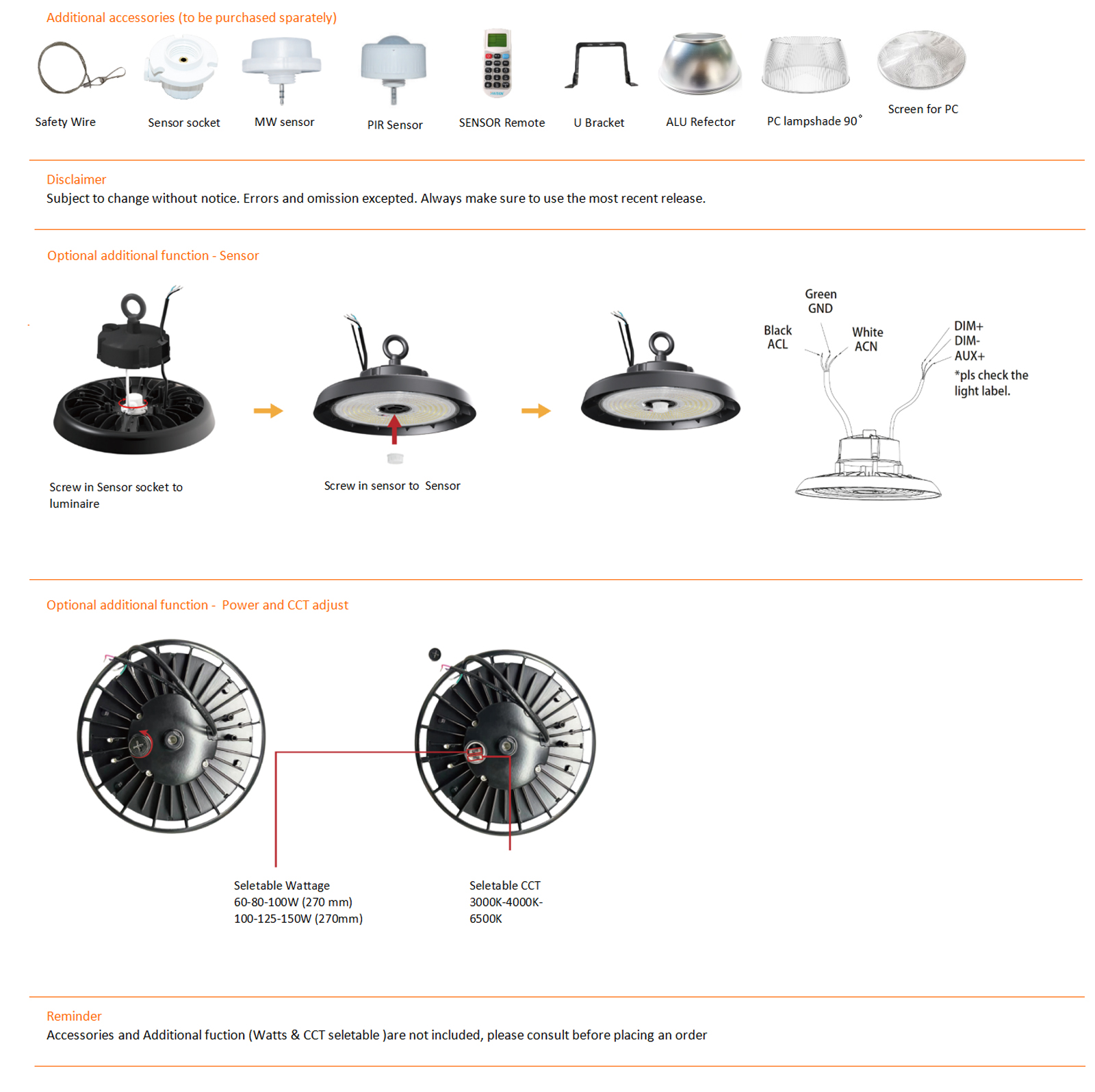 Additional accessories (to be purchased sparately)

Safety Wire

Sensor socket

MW sensor

PIR Sensor

SENSOR Remote

U Bracket

ALU Refector

PC lampshade 90°

Screen for PC

Disclaimer
Subject to change without notice. Errors and omission excepted. Always make sure to use the most recent release.

Optional additional function - Sensor

Screw in Sensor socket to luminaire

Screw in sensor to Sensor

Green
GND

Black
ACL

White
ACN

DIM+
DIM-
AUX+
*pls check the light label.

Optional additional function - Power and CCT adjust

Seletable Wattage
60-80-100W (270 mm)
100-125-150W (270mm)

Seletable CCT
3000K-4000K-6500K

Reminder
Accessories and Additional fuction (Watts & CCT seletable )are not included, please consult before placing an order